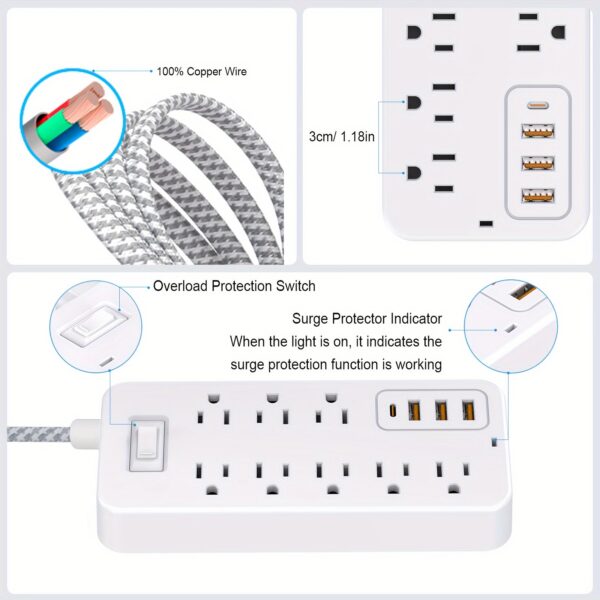 100% Copper Wire

3cm/ 1.18in

Overload Protection Switch

Surge Protector Indicator
When the light is on, it indicates the surge protection function is working